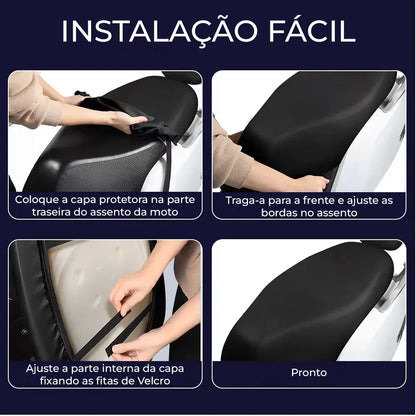 INSTALAÇÃO FÁCIL

Coloque a capa protetora na parte traseira do assento da moto

Traga-a para a frente e ajuste as bordas no assento

Ajuste a parte interna da capa fixando as fitas de Velcro

Pronto