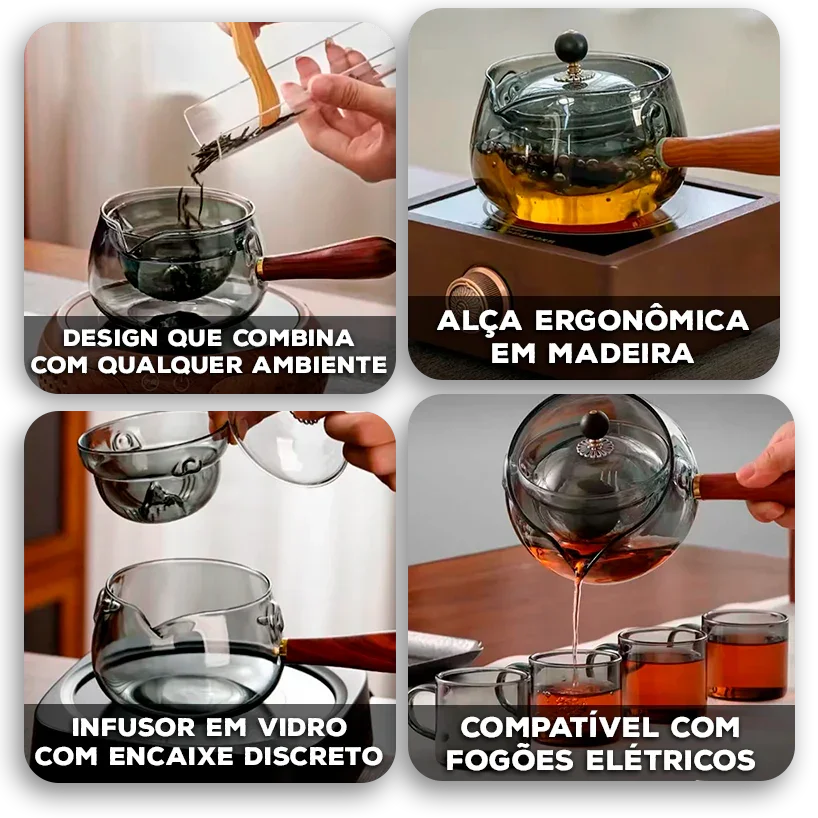 DESIGN QUE COMBINA COM QUALQUER AMBIENTE

ALÇA ERGONÔMICA EM MADEIRA

INFUSOR EM VIDRO COM ENCAIXE DISCRETO

COMPATÍVEL COM FOGÕES ELÉTRICOS